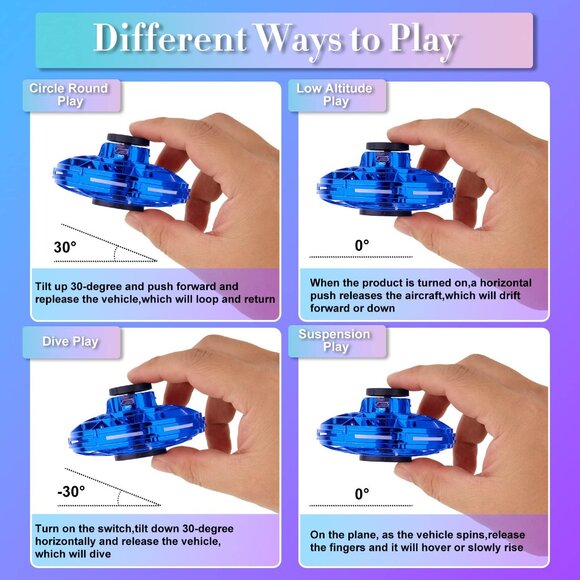 Different Ways to Play

Circle Round Play

30°

Tilt up 30-degree and push forward and replease the vehicle,which will loop and return

Low Altitude Play

0°

When the product is turned on,a horizontal push releases the aircraft,which will drift forward or down

Dive Play

-30°

Turn on the switch,tilt down 30-degree horizontally and release the vehicle, which will dive

Suspension Play

0°

On the plane, as the vehicle spins,release the fingers and it will hover or slowly rise